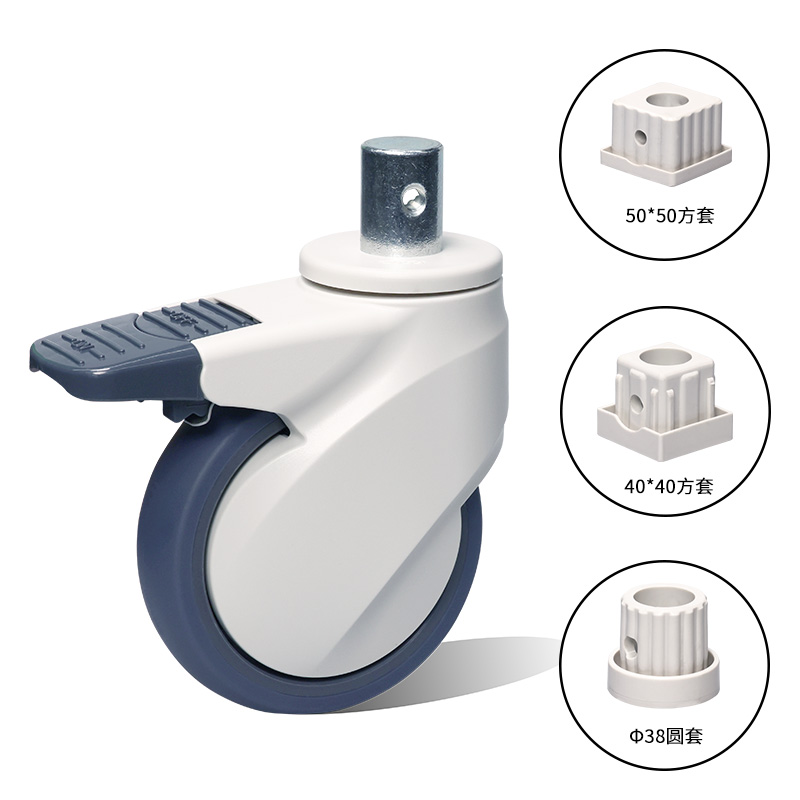 50*50方套

40*40方套

Φ38圆套